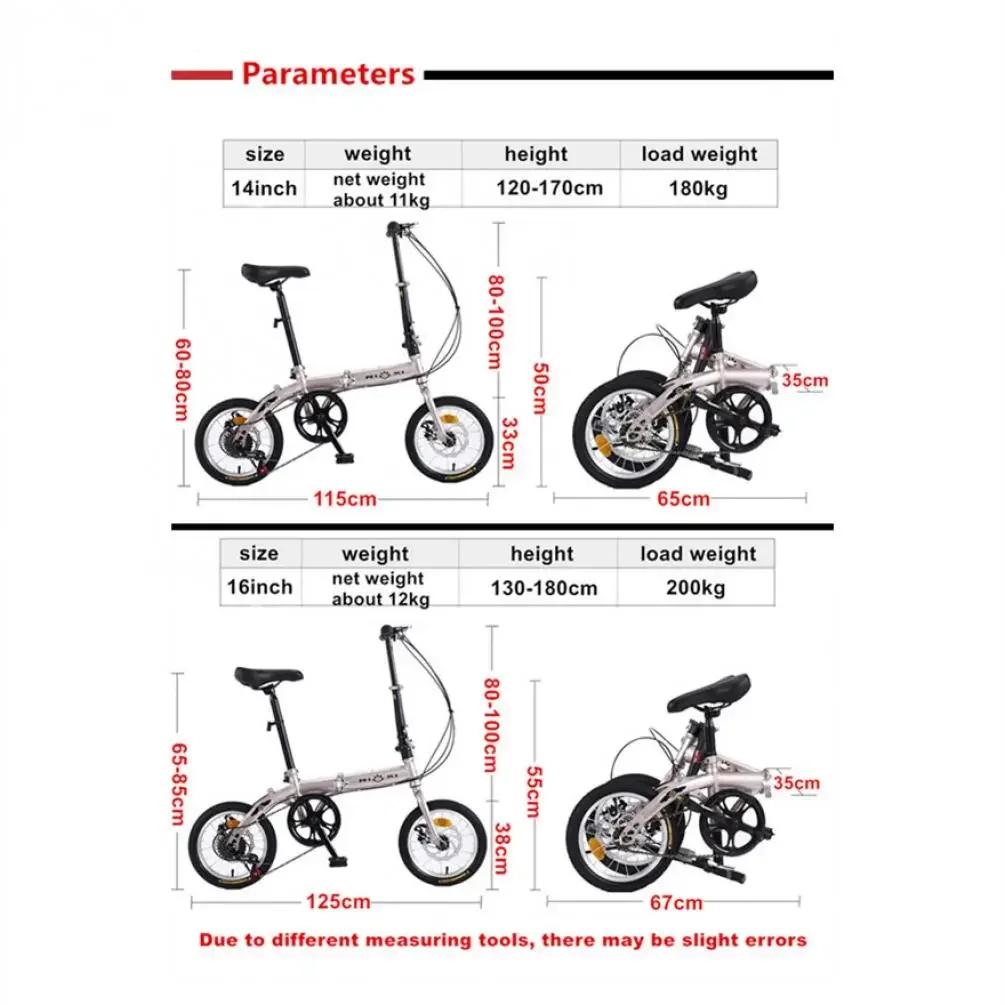 Parameters

| size | weight | height | load weight |
|---|---|---|---|
| 14inch | net weight about 11kg | 120-170cm | 180kg |

60-80cm
80-100cm
33cm
115cm
50cm
35cm
65cm

| size | weight | height | load weight |
|---|---|---|---|
| 16inch | net weight about 12kg | 130-180cm | 200kg |

65-85cm
80-100cm
38cm
125cm
55cm
35cm
67cm

Due to different measuring tools, there may be slight errors